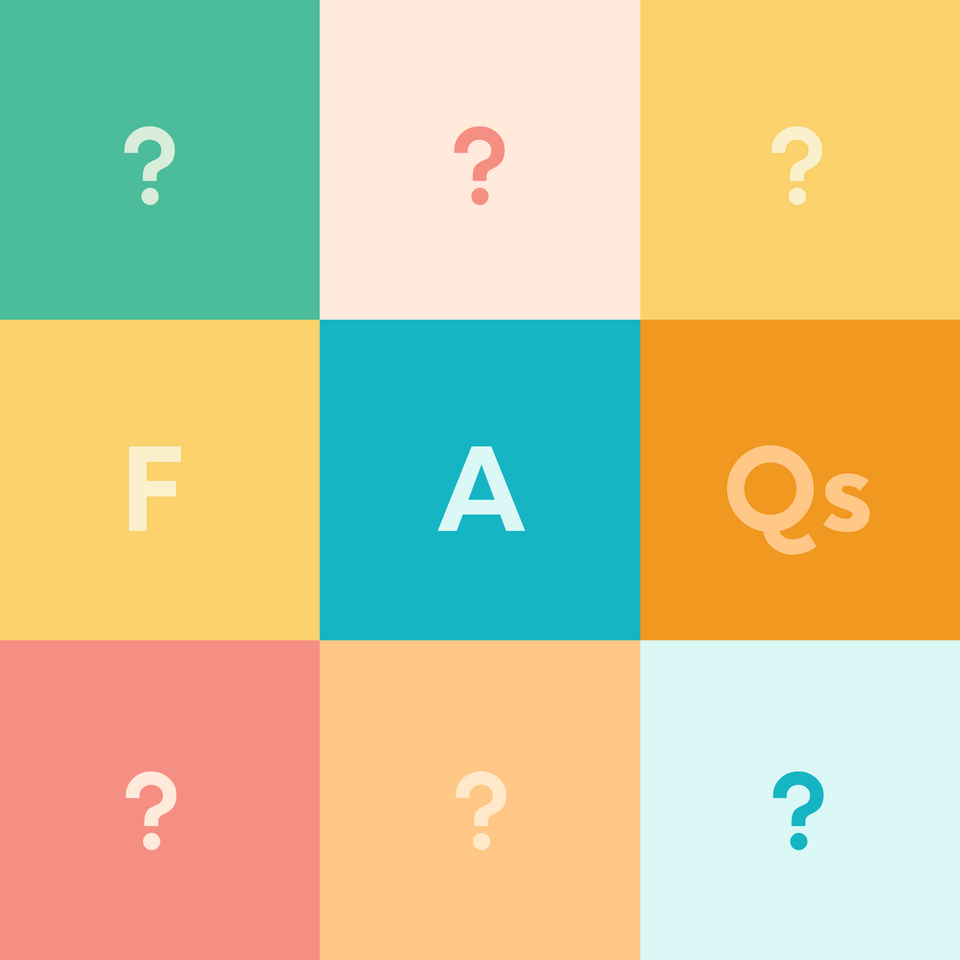 ? ? ?

F A Qs

? ? ?